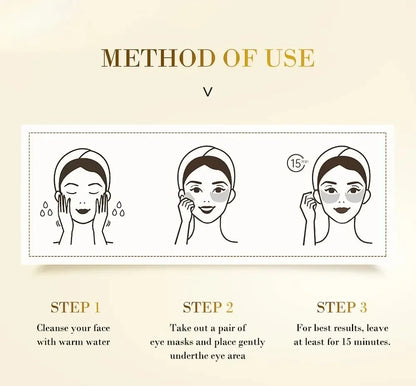 METHOD OF USE

V

15 min

STEP 1
Cleanse your face with warm water

STEP 2
Take out a pair of eye masks and place gently underthe eye area

STEP 3
For best results, leave at least for 15 minutes.