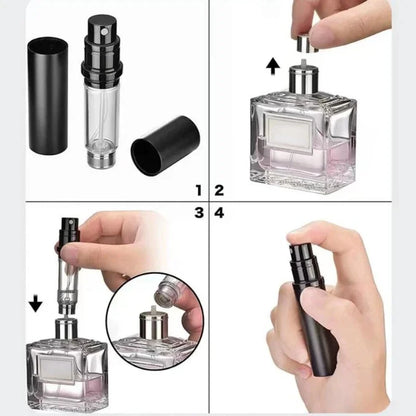 1 2

3 4