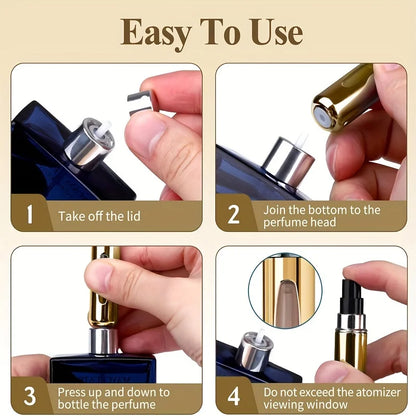 Easy To Use

1 Take off the lid

2 Join the bottom to the perfume head

3 Press up and down to bottle the perfume

4 Do not exceed the atomizer viewing window